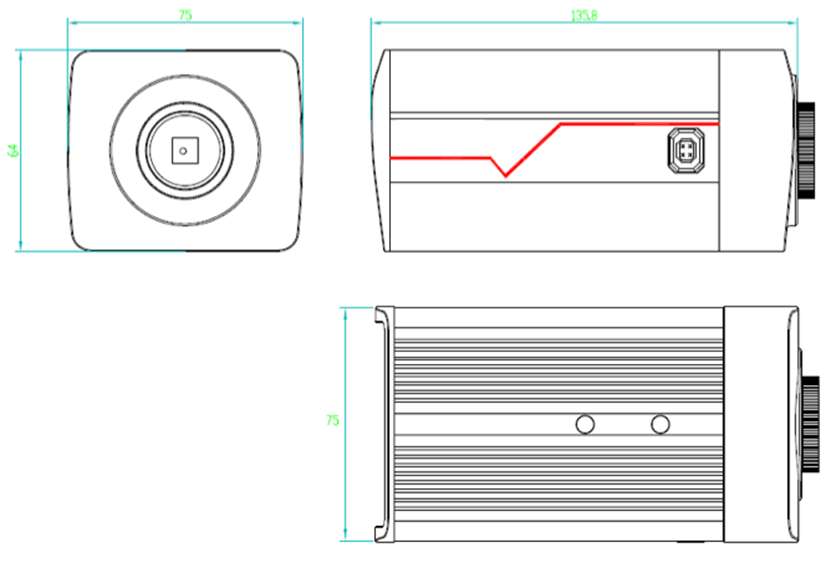 75

135.8

64

75